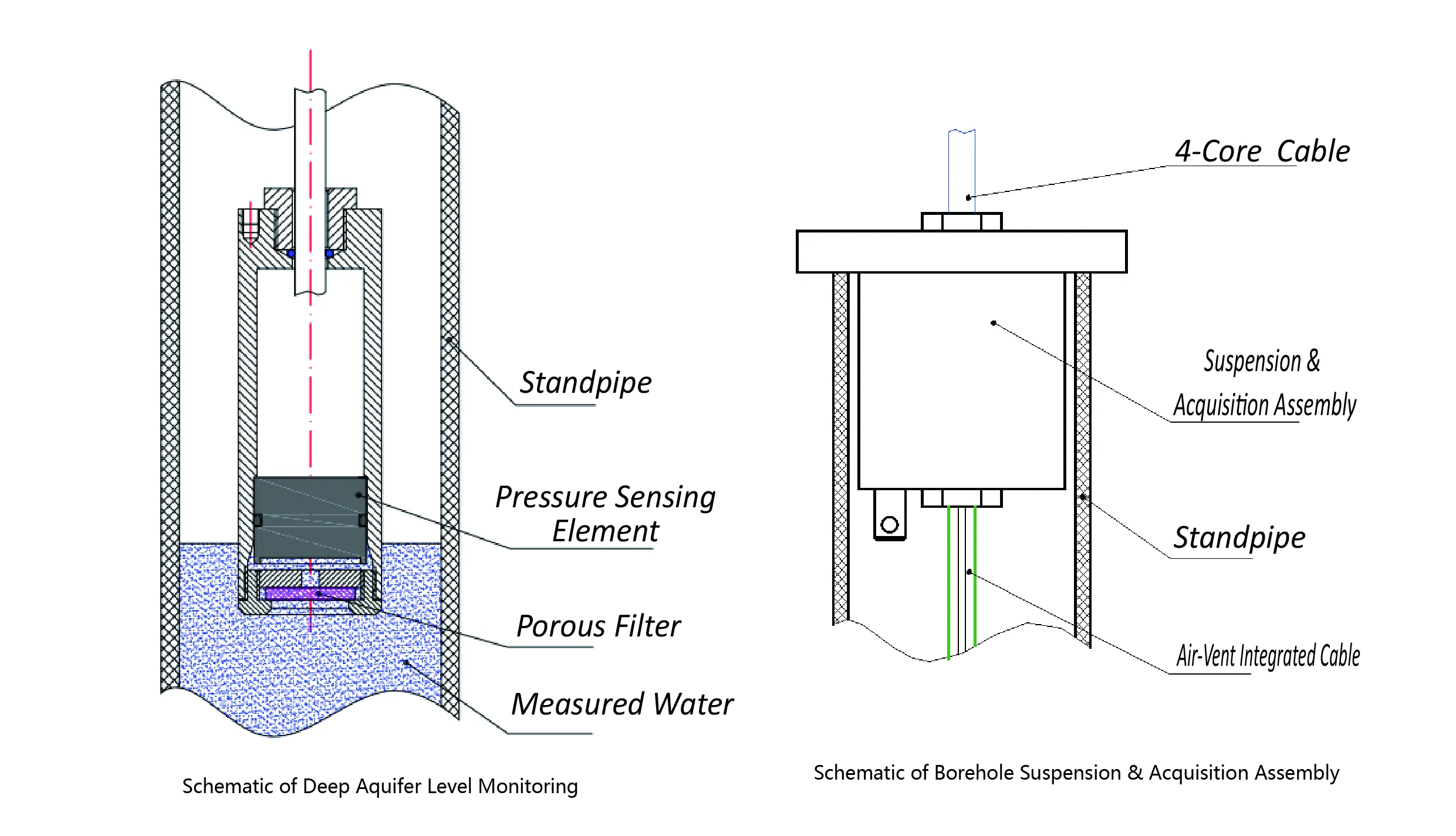 Standpipe

Pressure Sensing Element

Porous Filter

Measured Water

Schematic of Deep Aquifer Level Monitoring

4-Core Cable

Suspension & Acquisition Assembly

Standpipe

Air-Vent Integrated Cable

Schematic of Borehole Suspension & Acquisition Assembly